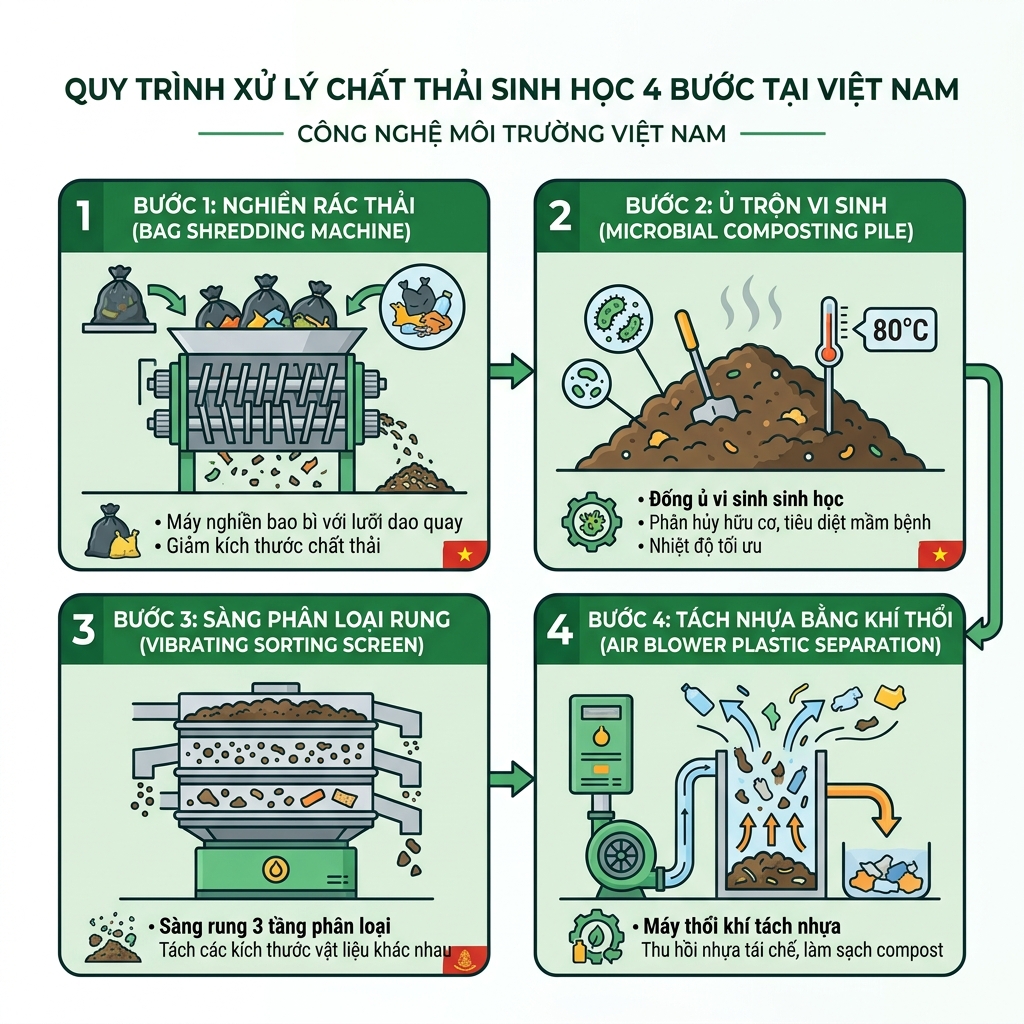 QUY TRÌNH XỬ LÝ CHẤT THẢI SINH HỌC 4 BƯỚC TẠI VIỆT NAM

CÔNG NGHỆ MÔI TRƯỜNG VIỆT NAM

1 BƯỚC 1: NGHIỀN RÁC THẢI (BAG SHREDDING MACHINE)

• Máy nghiền bao bì với lưỡi dao quay
• Giảm kích thước chất thải

2 BƯỚC 2: Ủ TRỘN VI SINH (MICROBIAL COMPOSTING PILE)

80°C

• Đống ủ vi sinh sinh học
• Phân hủy hữu cơ, tiêu diệt mầm bệnh
• Nhiệt độ tối ưu

3 BƯỚC 3: SÀNG PHÂN LOẠI RUNG (VIBRATING SORTING SCREEN)

• Sàng rung 3 tầng phân loại
Tách các kích thước vật liệu khác nhau

4 BƯỚC 4: TÁCH NHỰA BẰNG KHÍ THỔI (AIR BLOWER PLASTIC SEPARATION)

• Máy thổi khí tách nhựa
Thu hồi nhựa tái chế, làm sạch compost